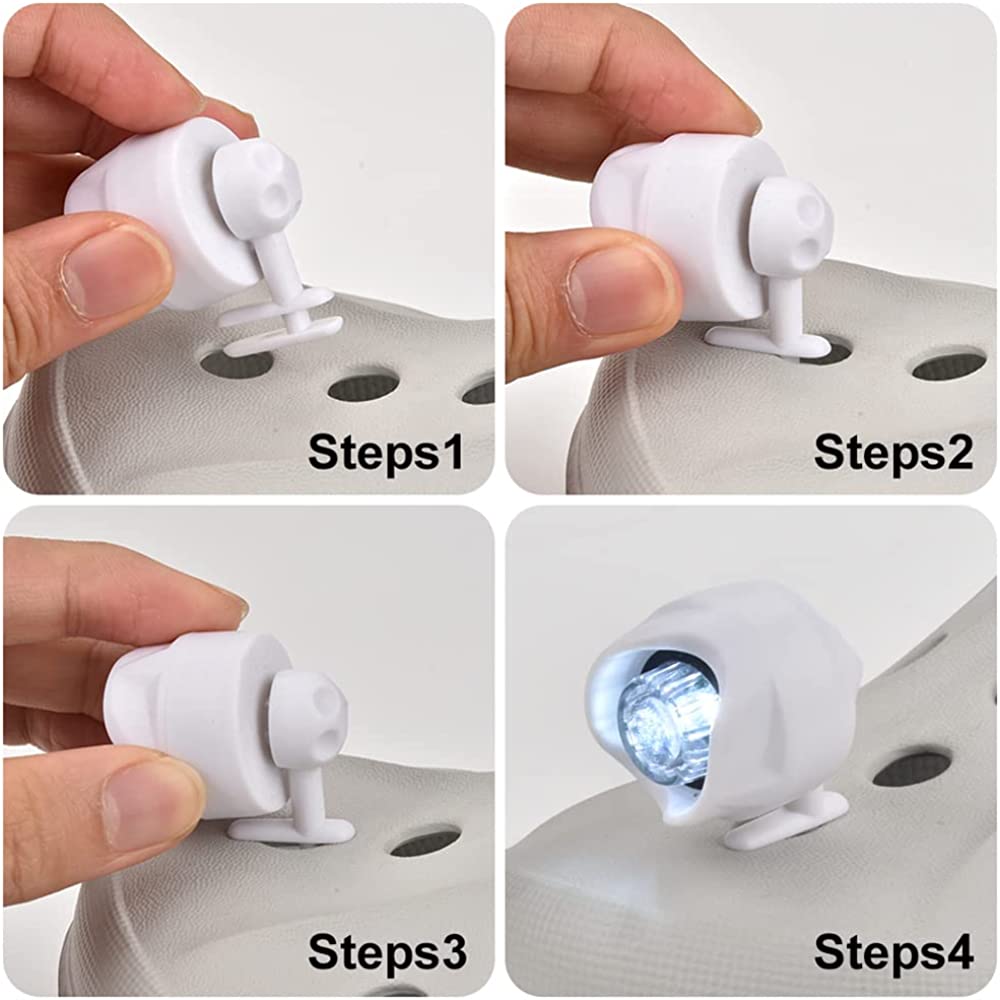 Steps1

Steps2

Steps3

Steps4