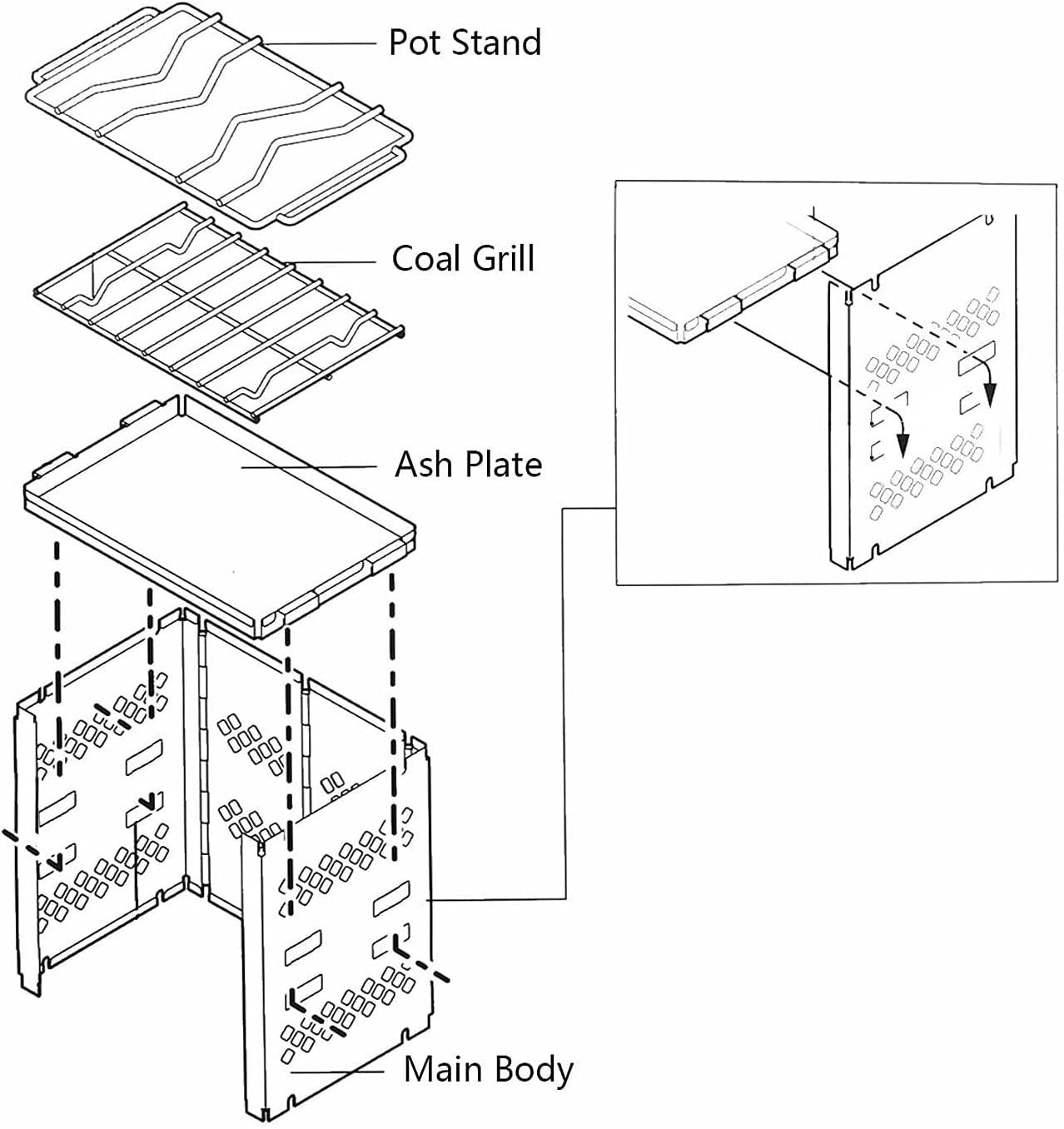 Pot Stand

Coal Grill

Ash Plate

Main Body