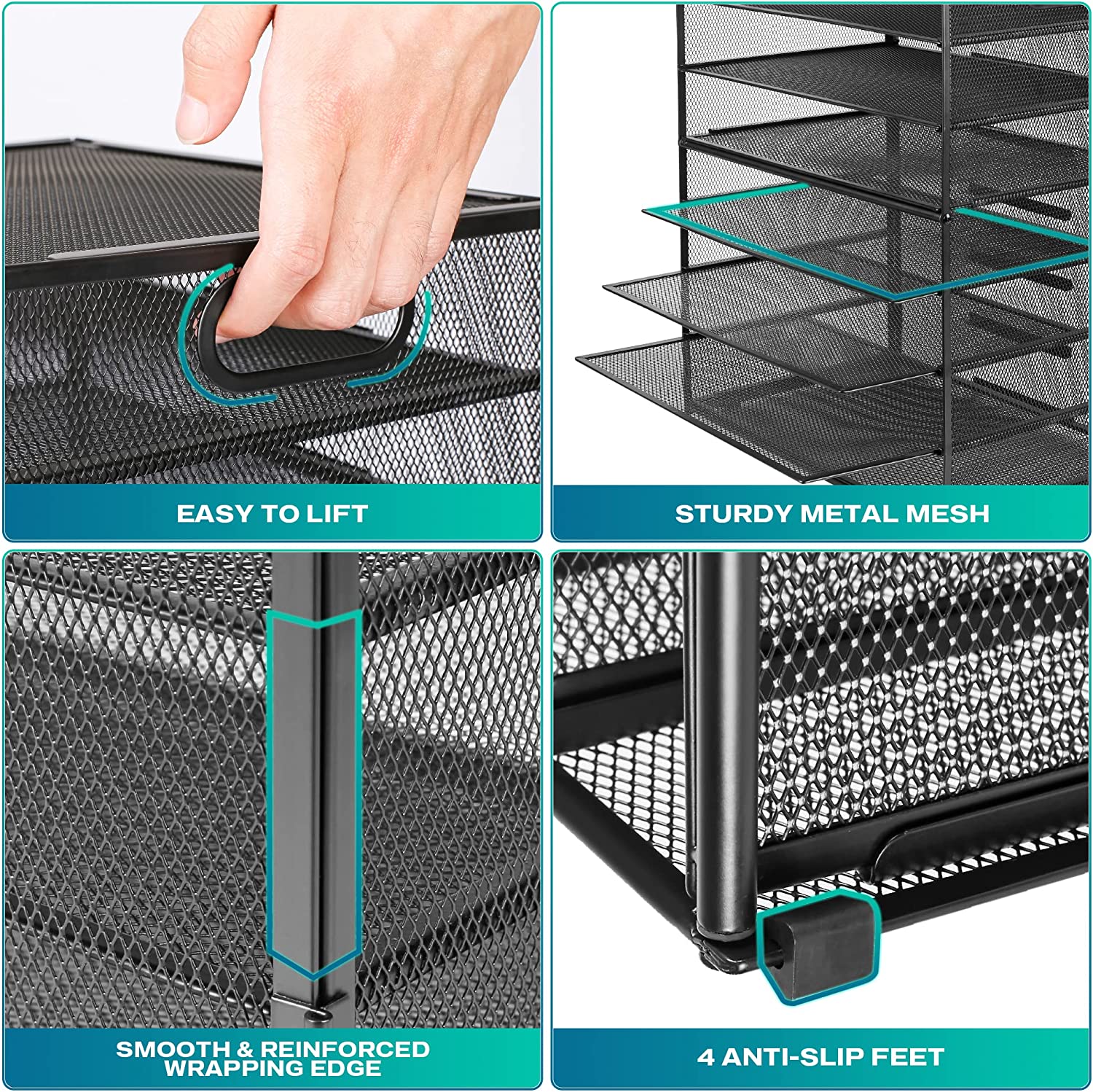 EASY TO LIFT

STURDY METAL MESH

SMOOTH & REINFORCED WRAPPING EDGE

4 ANTI-SLIP FEET