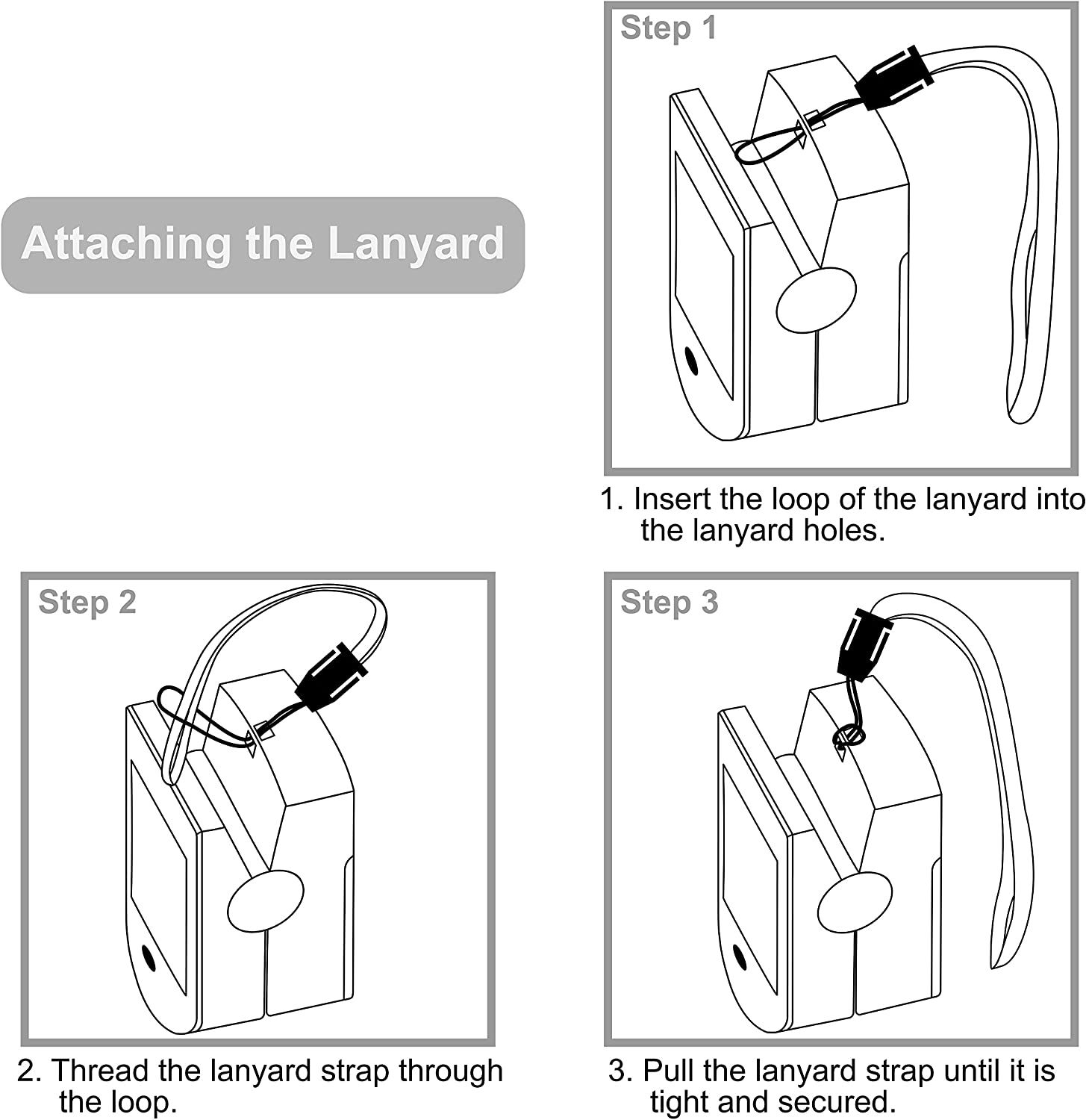 Attaching the Lanyard

Step 1

1. Insert the loop of the lanyard into the lanyard holes.

Step 2

2. Thread the lanyard strap through the loop.

Step 3

3. Pull the lanyard strap until it is tight and secured.