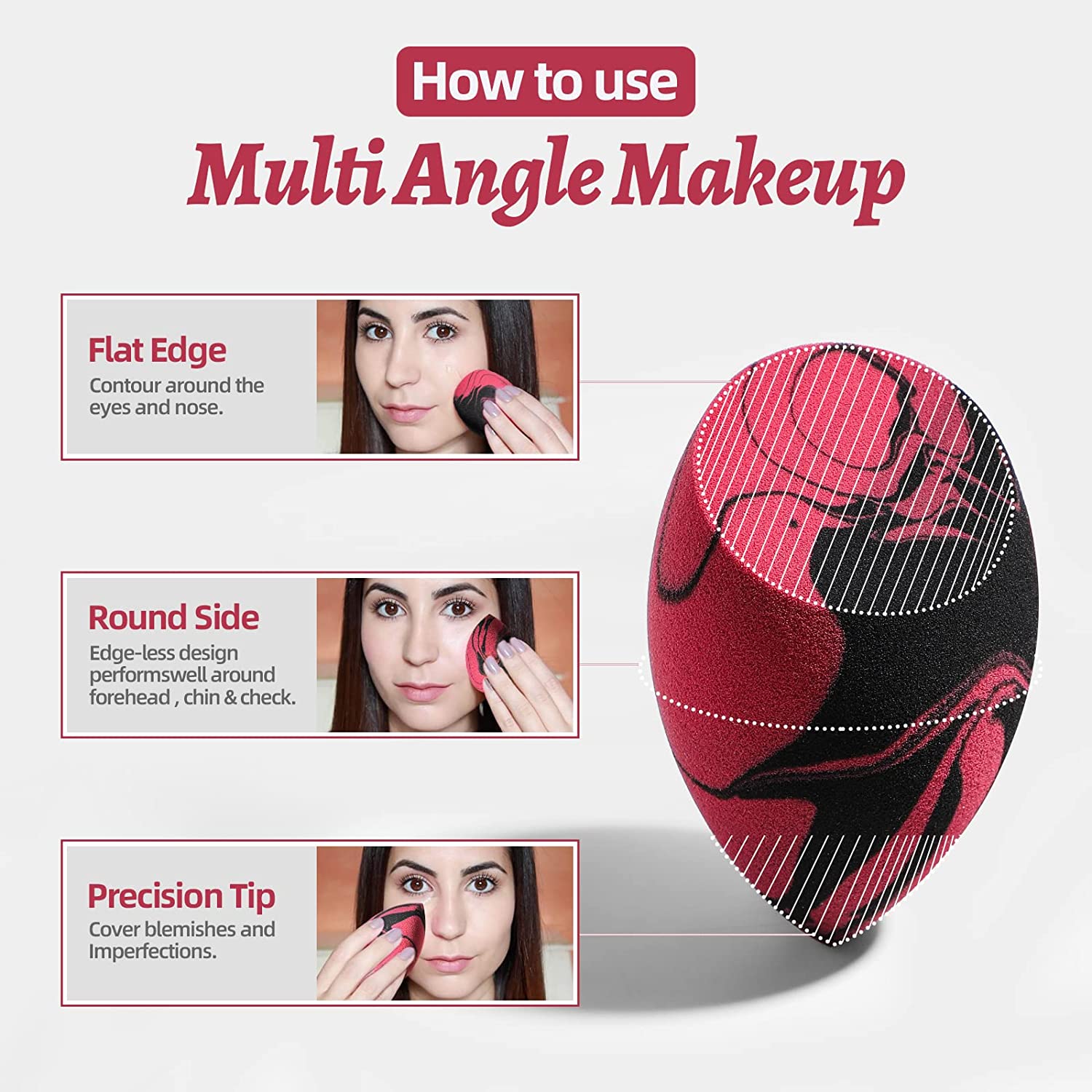 How to use

Multi Angle Makeup

Flat Edge
Contour around the eyes and nose.

Round Side
Edge-less design performswell around forehead , chin & check.

Precision Tip
Cover blemishes and Imperfections.