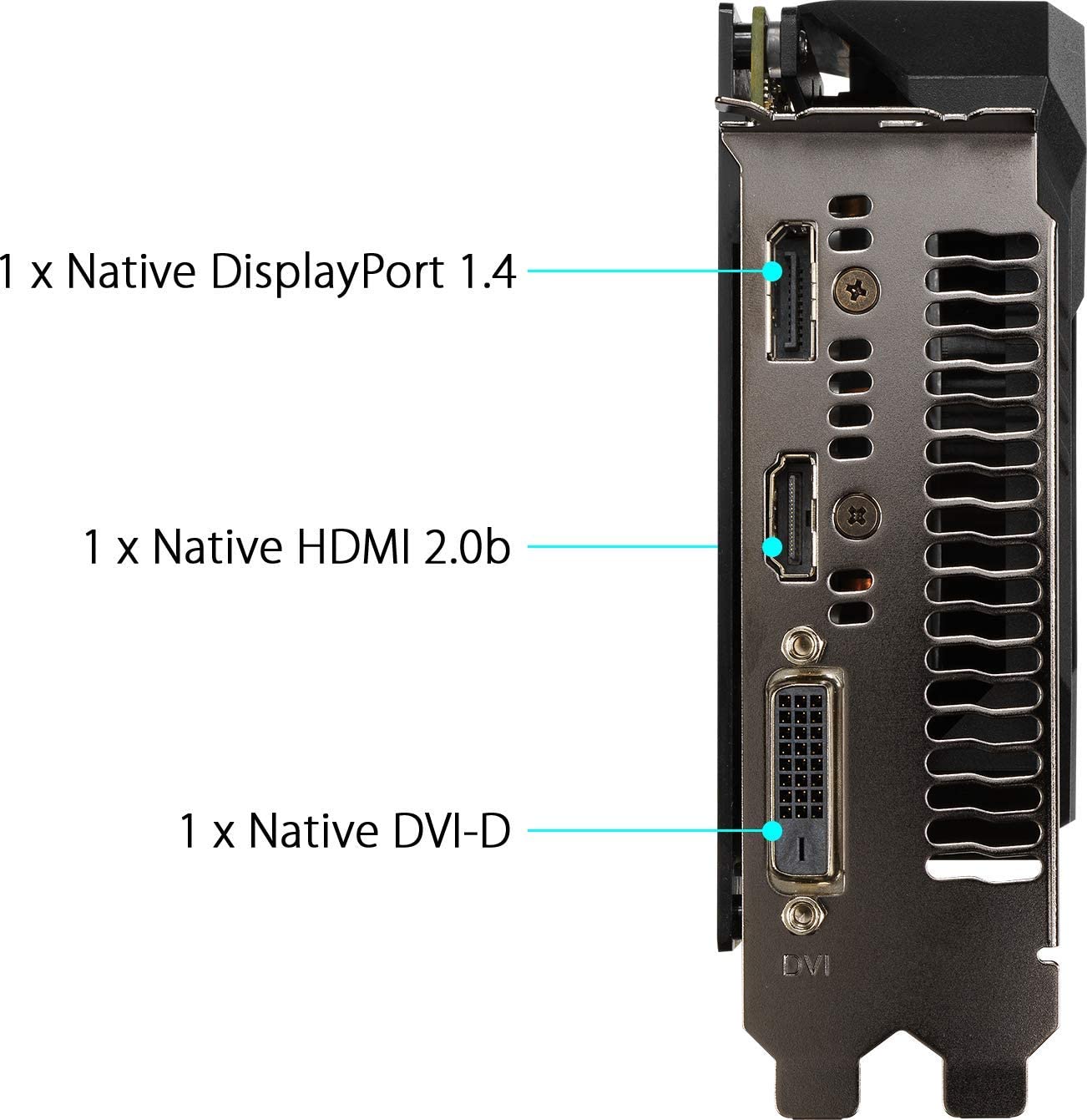 1 x Native DisplayPort 1.4

1 x Native HDMI 2.0b

1 x Native DVI-D

DVI