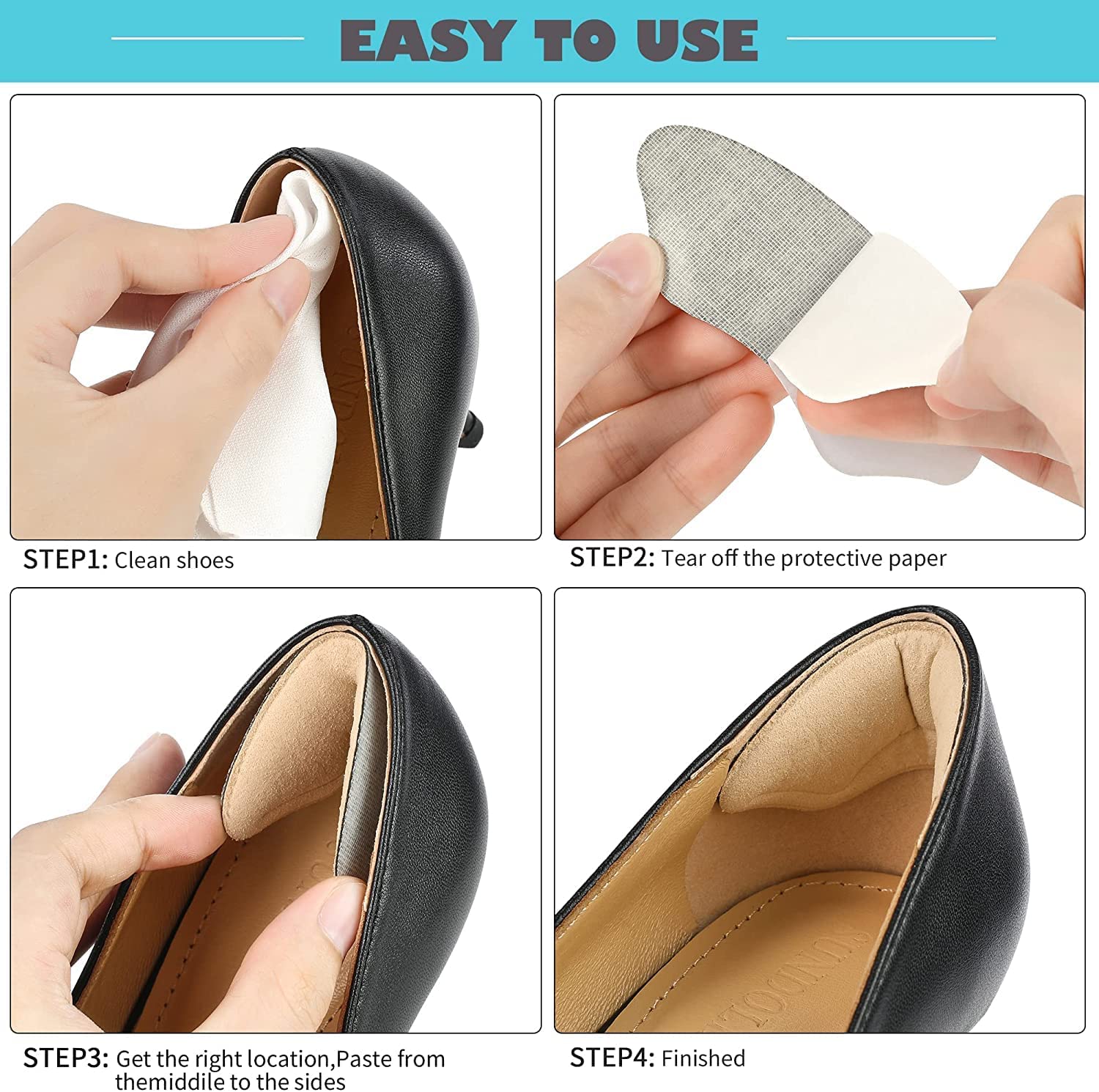 EASY TO USE

STEP1: Clean shoes

STEP2: Tear off the protective paper

STEP3: Get the right location,Paste from themiddile to the sides

STEP4: Finished