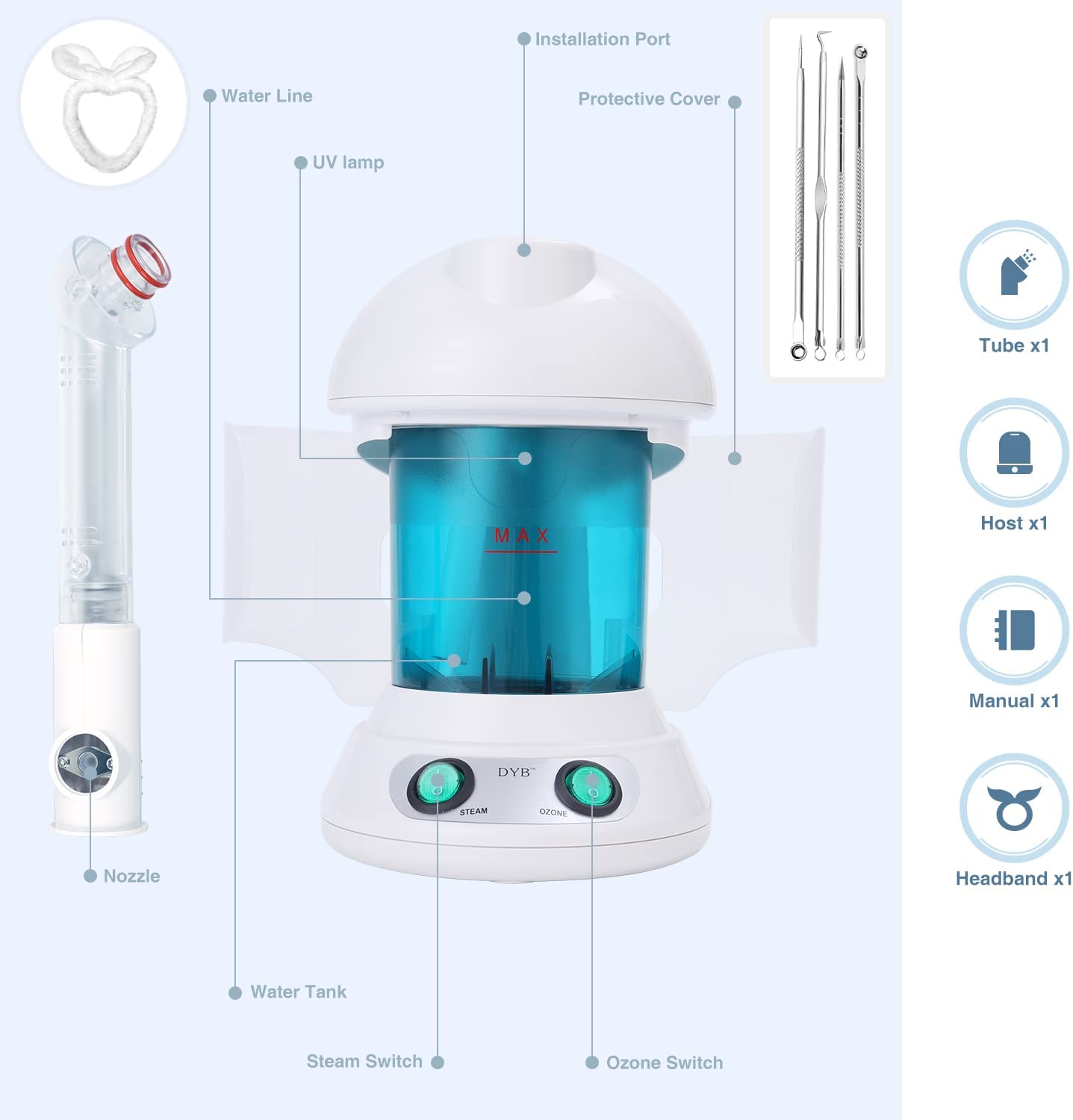 Installation Port

Water Line

Protective Cover

UV lamp

MAX

DYB™

STEAM

OZONE

Nozzle

Water Tank

Steam Switch

Ozone Switch

Tube x1

Host x1

Manual x1

Headband x1