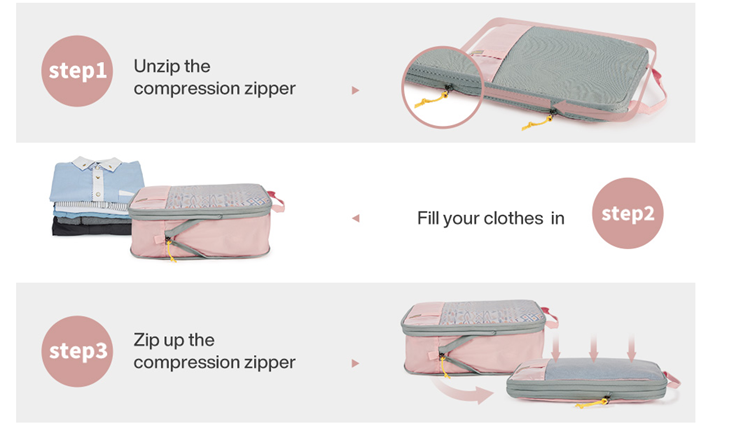 step1

Unzip the compression zipper

Fill your clothes in

step2

step3

Zip up the compression zipper