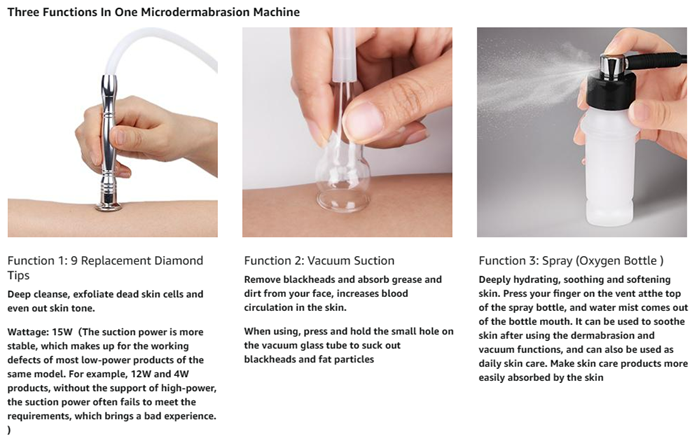 Three Functions In One Microdermabrasion Machine

Function 1: 9 Replacement Diamond Tips

Deep cleanse, exfoliate dead skin cells and even out skin tone.

Wattage: 15W (The suction power is more stable, which makes up for the working defects of most low-power products of the same model. For example, 12W and 4W products, without the support of high-power, the suction power often fails to meet the requirements, which brings a bad experience. )

Function 2: Vacuum Suction

Remove blackheads and absorb grease and dirt from your face, increases blood circulation in the skin.

When using, press and hold the small hole on the vacuum glass tube to suck out blackheads and fat particles

Function 3: Spray (Oxygen Bottle )

Deeply hydrating, soothing and softening skin. Press your finger on the vent atthe top of the spray bottle, and water mist comes out of the bottle mouth. It can be used to soothe skin after using the dermabrasion and vacuum functions, and can also be used as daily skin care. Make skin care products more easily absorbed by the skin